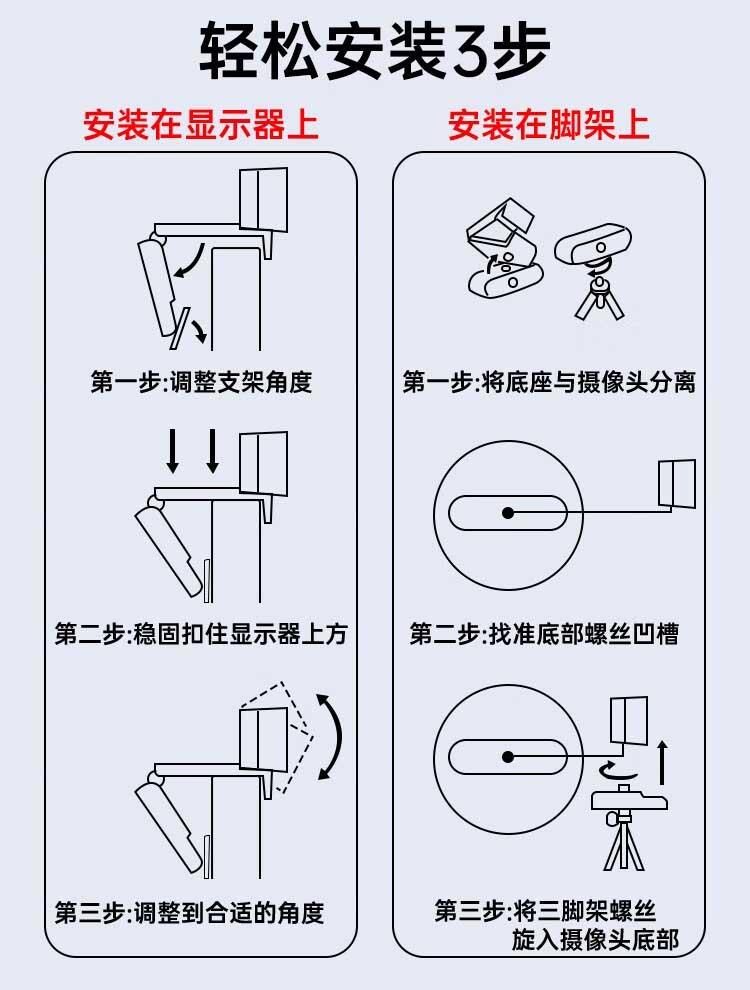 轻松安装3步

安装在显示器上

第一步:调整支架角度

第二步:稳固扣住显示器上方

第三步:调整到合适的角度

安装在脚架上

第一步:将底座与摄像头分离

第二步:找准底部螺丝凹槽

第三步:将三脚架螺丝旋入摄像头底部