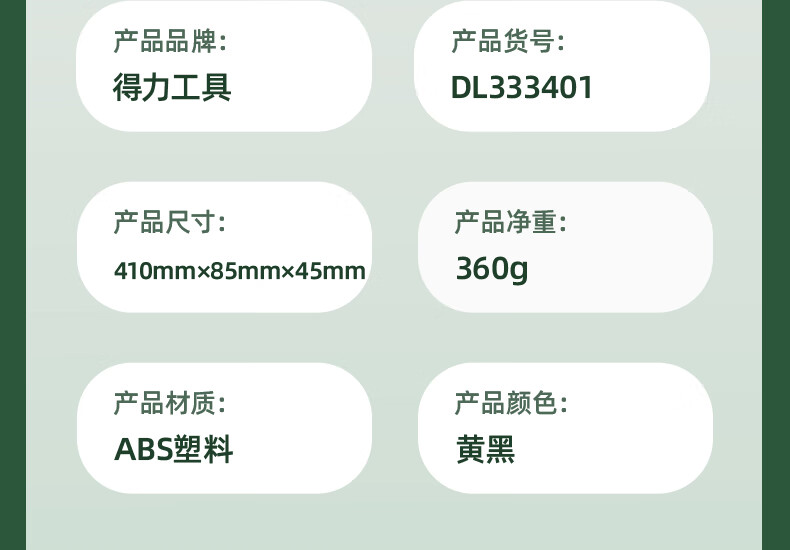 产品品牌:
得力工具

产品货号:
DL333401

产品尺寸:
410mm×85mm×45mm

产品净重:
360g

产品材质:
ABS塑料

产品颜色:
黄黑