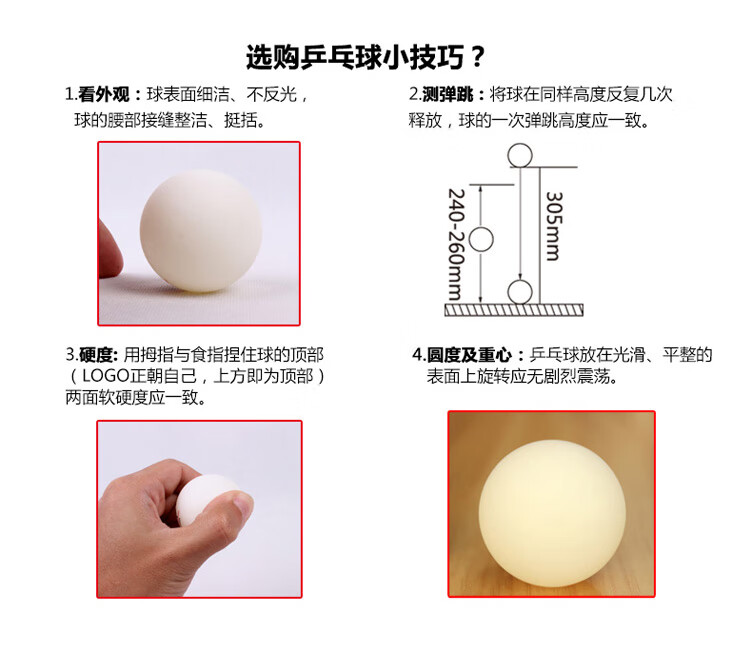 选购乒乓球小技巧？

1.看外观：球表面细洁、不反光，球的腰部接缝整洁、挺括。

2.测弹跳：将球在同样高度反复几次释放，球的一次弹跳高度应一致。

240-260mm

305mm

3.硬度: 用拇指与食指捏住球的顶部（LOGO正朝自己，上方即为顶部）两面软硬度应一致。

4.圆度及重心：乒乓球放在光滑、平整的表面上旋转应无剧烈震荡。