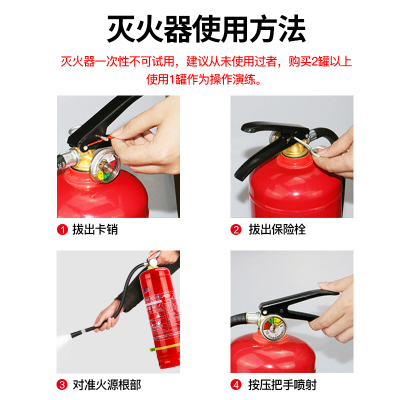 灭火器使用方法

灭火器一次性不可试用，建议从未使用过者，购买2罐以上使用1罐作为操作演练。

1 拔出卡销

2 拔出保险栓

3 对准火源根部

4 按压把手喷射